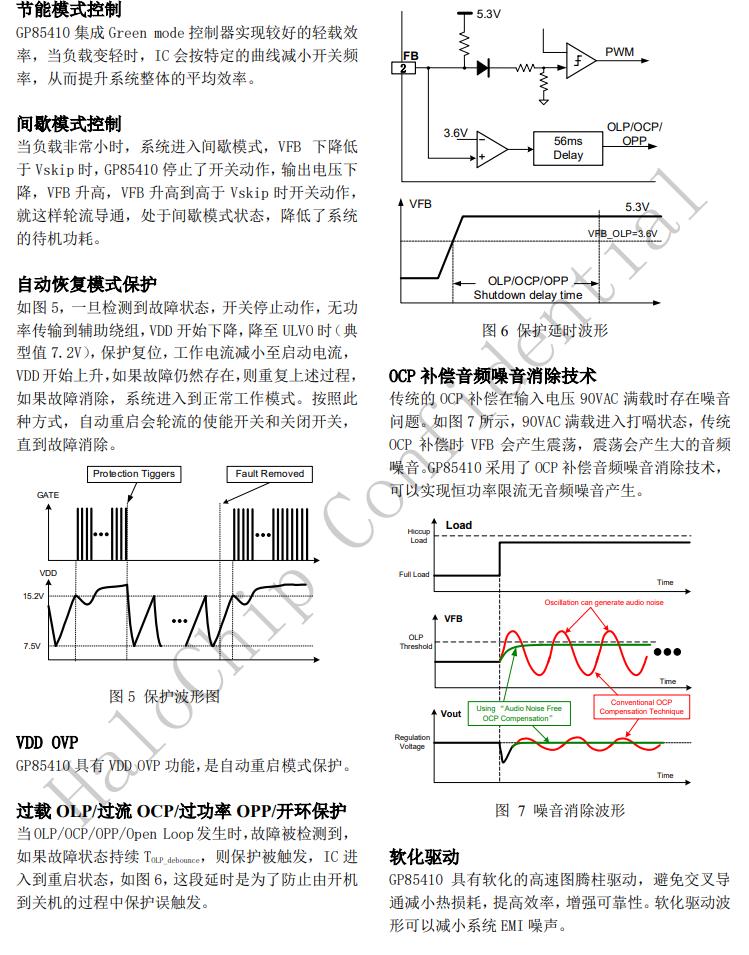 节能模式控制
GP85410 集成 Green mode 控制器实现较好的轻载效率，当负载变轻时，IC 会按特定的曲线减小开关频率，从而提升系统整体的平均效率。

间歇模式控制
当负载非常小时，系统进入间歇模式，VFB 下降低于 Vskip 时，GP85410 停止了开关动作，输出电压下降，VFB 升高，VFB 升高到高于 Vskip 时开关动作，就这样轮流导通，处于间歇模式状态，降低了系统的待机功耗。

自动恢复模式保护
如图 5，一旦检测到故障状态，开关停止动作，无功率传输到辅助绕组，VDD 开始下降，降至 ULVO 时（典型值 7.2V），保护复位，工作电流减小至启动电流，VDD 开始上升，如果故障仍然存在，则重复上述过程，如果故障消除，系统进入到正常工作模式。按照此种方式，自动重启会轮流的使能开关和关闭开关，直到故障消除。

Protection Tiggers
Fault Removed
GATE
VDD
15.2V
7.5V

图 5 保护波形图

VDD OVP
GP85410 具有 VDD OVP 功能，是自动重启模式保护。

过载 OLP/过流 OCP/过功率 OPP/开环保护
当 OLP/OCP/OPP/Open Loop 发生时，故障被检测到，如果故障状态持续 $T_{OLP\_debounce}$，则保护被触发，IC 进入到重启状态，如图 6，这段延时是为了防止由开机到关机的过程中保护误触发。

5.3V
FB
2
PWM
3.6V
56ms
Delay
OLP/OCP/OPP
VFB
5.3V
VFB_OLP=3.6V
OLP/OCP/OPP
Shutdown delay time

图 6 保护延时波形

OCP 补偿音频噪音消除技术
传统的 OCP 补偿在输入电压 90VAC 满载时存在噪音问题。如图 7 所示，90VAC 满载进入打嗝状态，传统 OCP 补偿时 VFB 会产生震荡，震荡会产生大的音频噪音。GP85410 采用了 OCP 补偿音频噪音消除技术，可以实现恒功率限流无音频噪音产生。

Load
Hiccup Load
Full Load
Time
VFB
Oscillation can generate audio noise
OLP Threshold
Time
Using "Audio Noise Free OCP Compensation"
Conventional OCP Compensation Technique
Vout
Regulation Voltage
Time

图 7 噪音消除波形

软化驱动
GP85410 具有软化的高速图腾柱驱动，避免交叉导通减小热损耗，提高效率，增强可靠性。软化驱动波形可以减小系统 EMI 噪声。

HaloChip Confidential